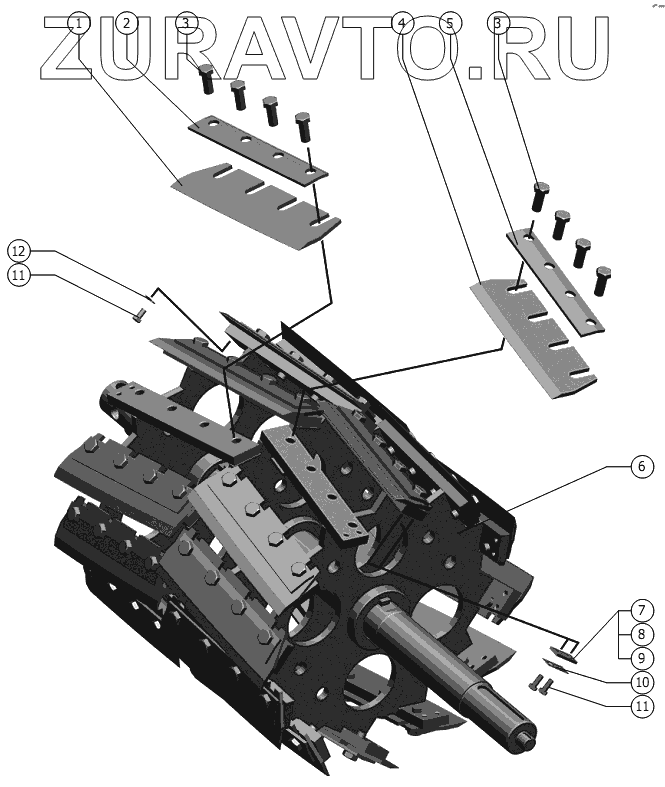 ZURAVTO.RU

1
2
3
4
5
3
12
11
6
7
8
9
10
11