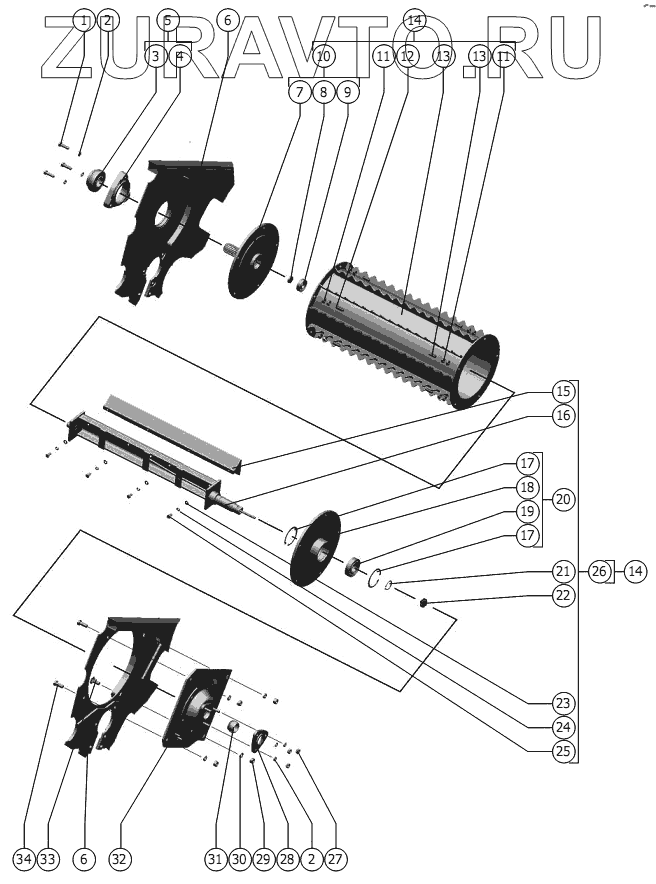 ZURAVTO.RU

1 2 5 6 14
3 4 10 11 12 13 13 11
7 8 9

15
16
17
18
19
17
20
21
26
14
22
23
24
25

34 33 6 32 31 30 29 28 2 27