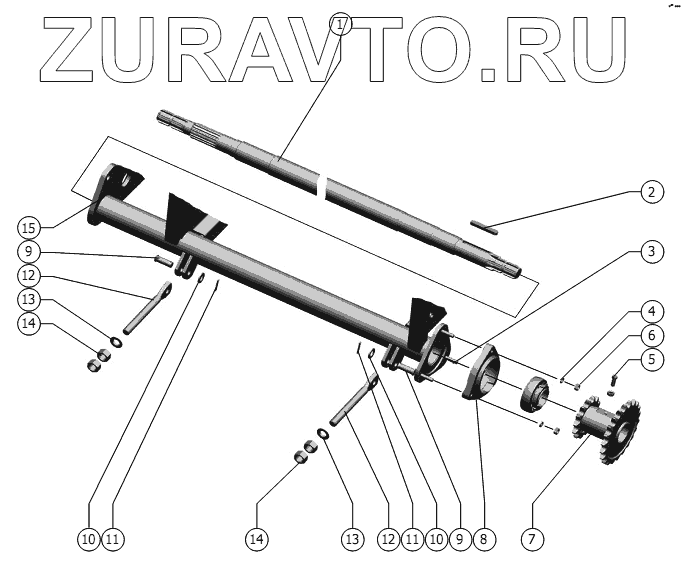 ZURAVTO.RU

1
2
3
4
6
5
15
9
12
13
14
10 11
14
13
12 11 10 9 8
7