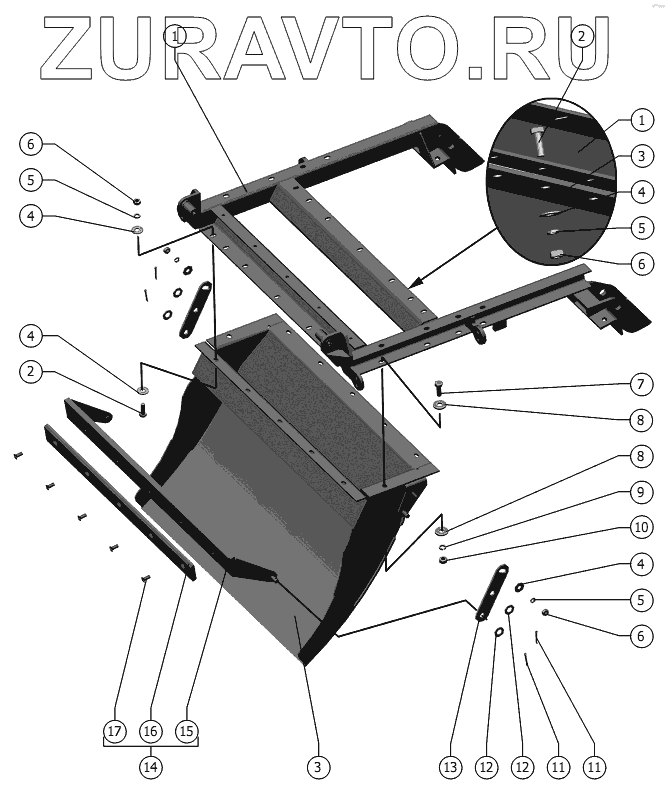 ZURAVTO.RU

1
2
1
3
4
5
6
6
5
4
4
2
7
8
8
9
10
4
5
6
17
16
15
14
3
13
12
12
11
11