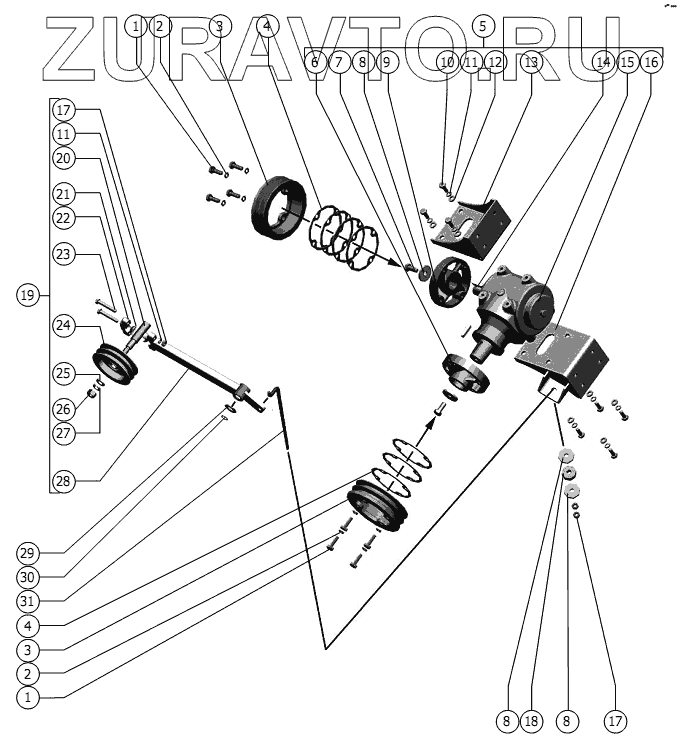 ZURAVTO.RU

1 2 3 4 5
6 7 8 9 10 11 12 13 14 15 16

17
11
20
21
22
23
19
24
25
26
27
28

29
30
31
4
3
2
1

8 18 8 17