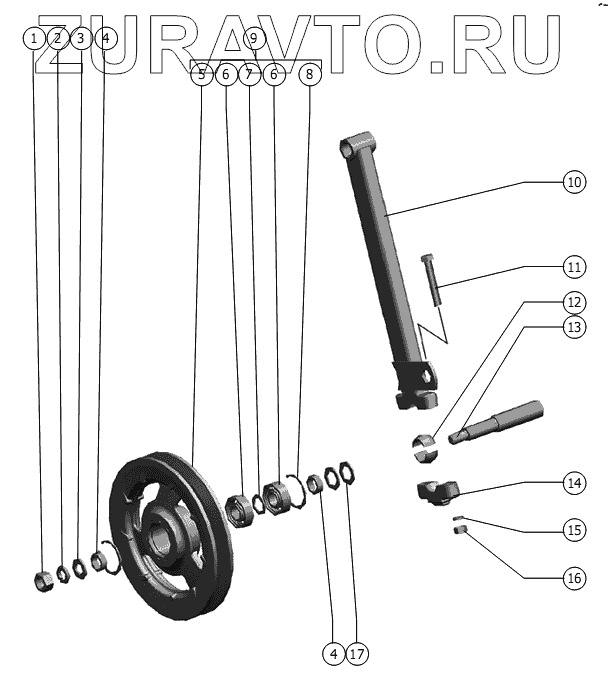 ZURAVTO.RU

1 2 3 4

9

5 6 7 6 8

10

11

12

13

14

15

16

4 17