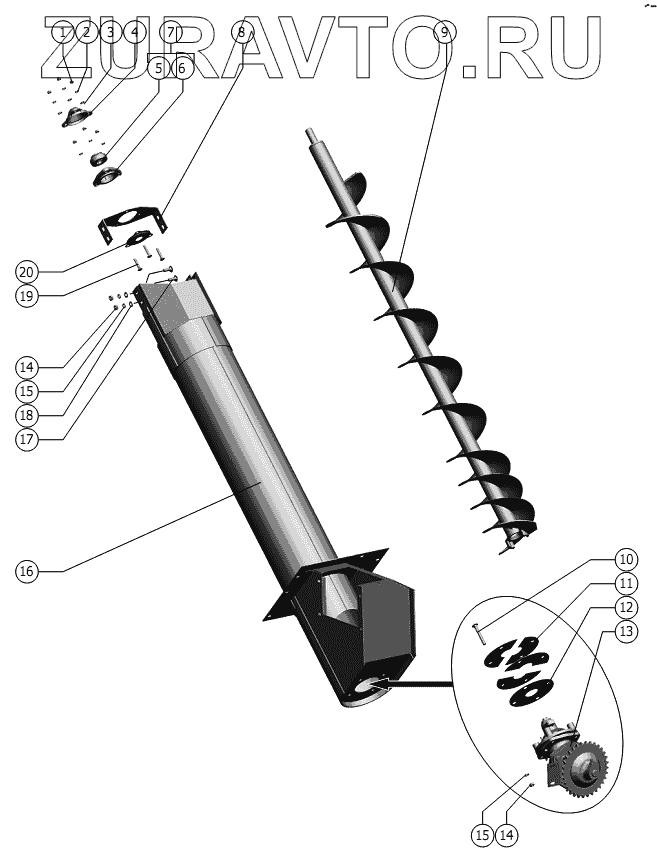 ZURAVTO.RU

1 2 3 4 7 8 9
5 6
20
19
14
15
18
17
16
10
11
12
13
15 14