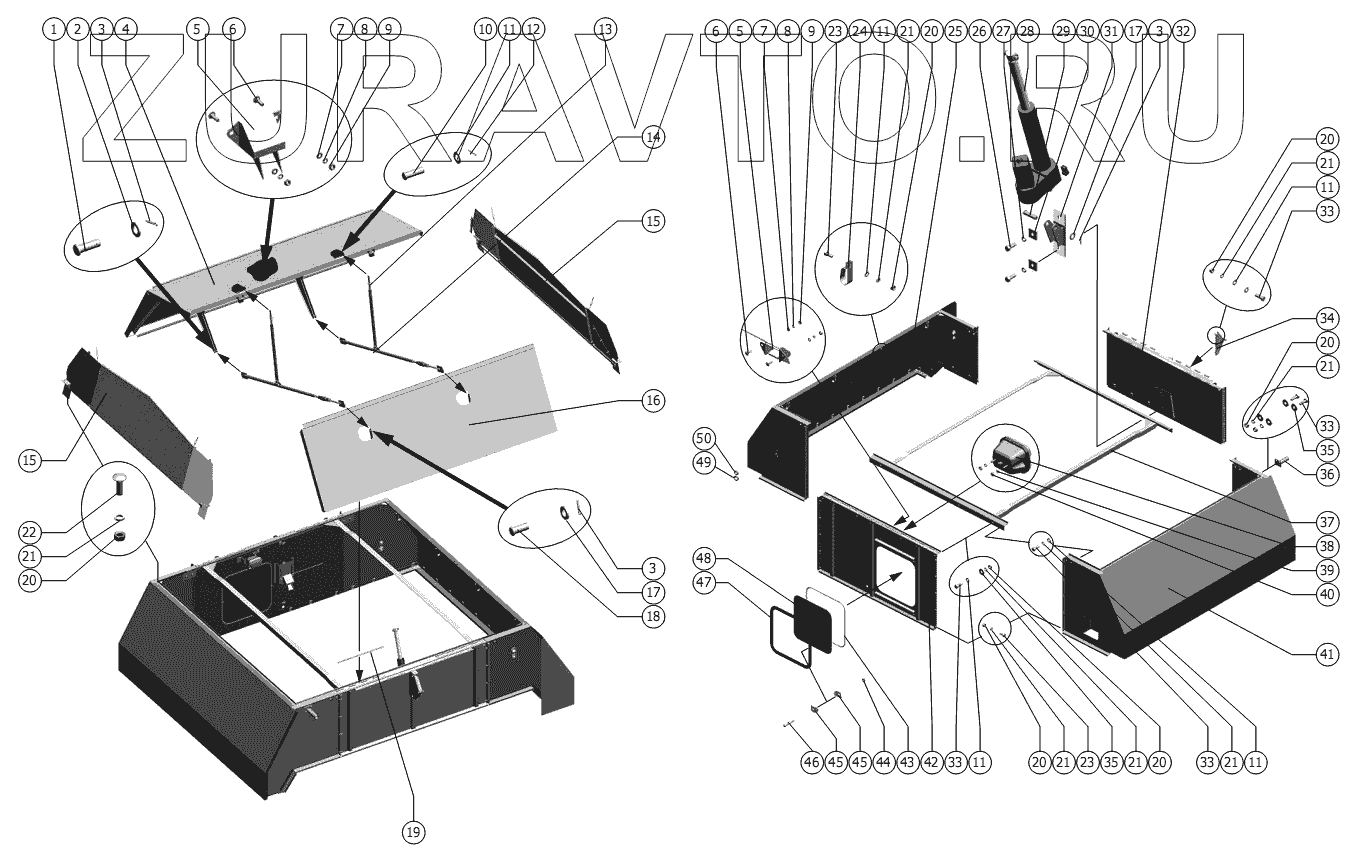 ZURAVTO.RU

1 2 3 4 5 6 7 8 9 10 11 12 13 14 15 16 15 22 21 20 3 17 18 19

6 5 7 8 9 23 24 11 21 20 25 26 27 28 29 30 31 17 3 32

20 21 11 33 34 20 21 33 35 36 50 49 37 38 39 40 41 48 47

46 45 45 44 43 42 33 11 20 21 23 35 21 20 33 21 11