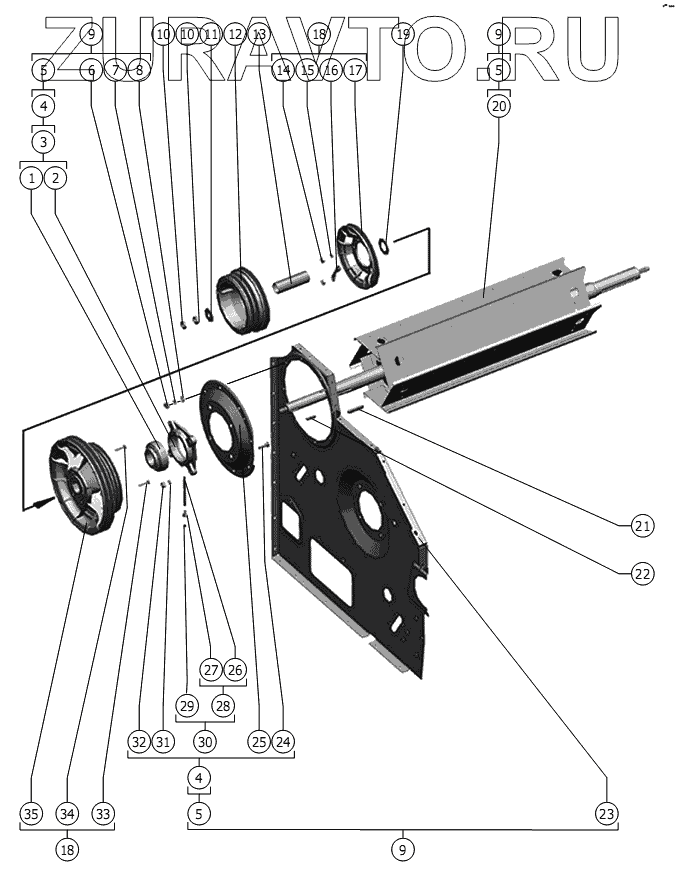 ZURAVTO.RU

9
5 6 7 8
4
3
1 2

10 10 11 12 13
18
14 15 16 17
19

9
5
20

21
22
23

27 26
29 28
32 31 30 25 24
4
5
35 34 33
18
9