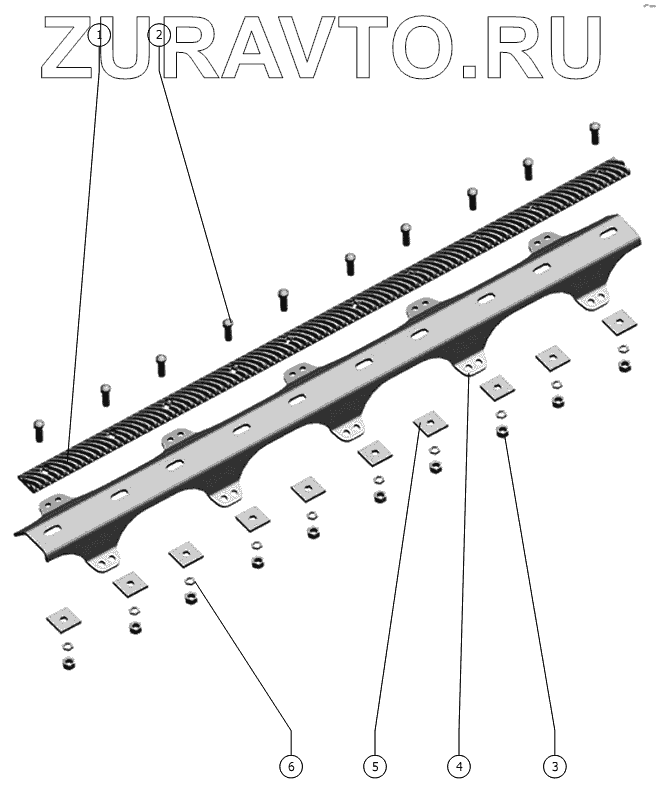 ZURAVTO.RU

1
2
6
5
4
3