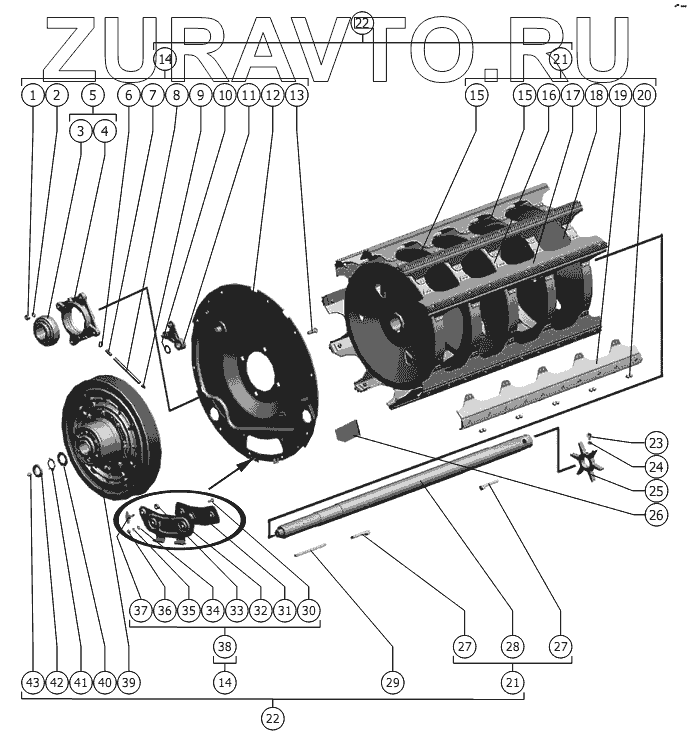 ZURAVTO.RU

22
14
21
1 2 5 6 7 8 9 10 11 12 13
3 4
15 15 16 17 18 19 20
23
24
25
26
37 36 35 34 33 32 31 30
38
14
43 42 41 40 39
29
27 28 27
21
22