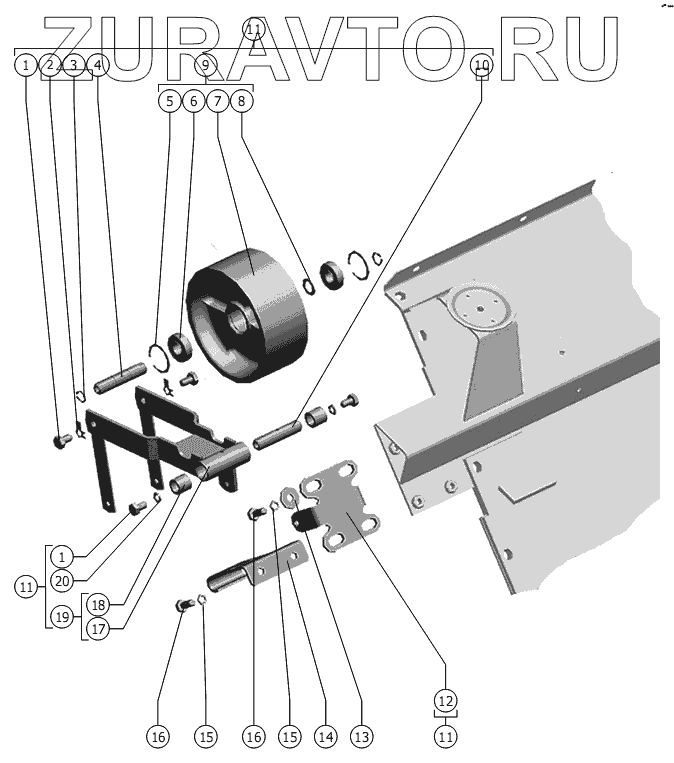 ZURAVTO.RU

11
1 2 3 4
9
10
5 6 7 8

1
20
11
18
19
17

16 15 16 15 14 13 12
11