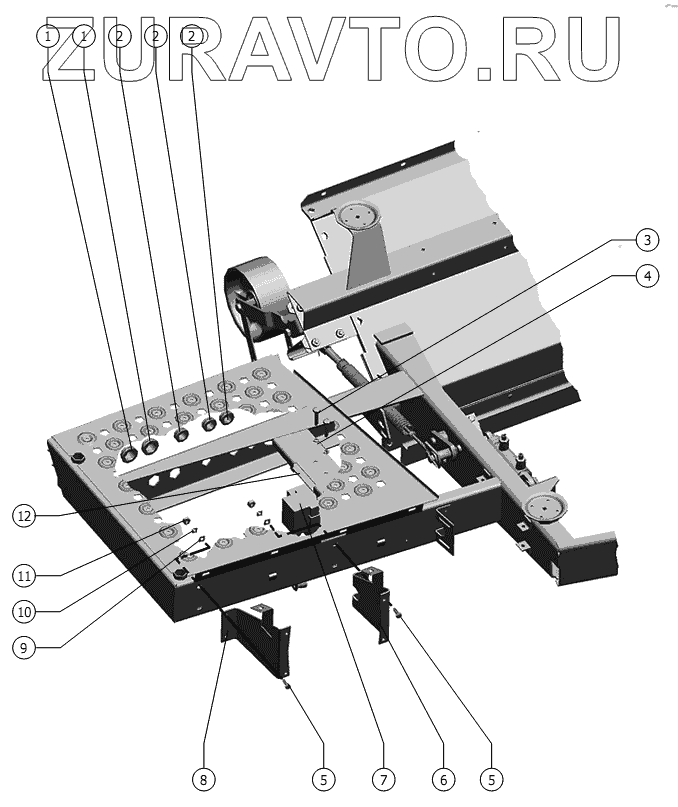 ZURAVTO.RU

1 1 2 2 2

3

4

12

11

10

9

8 5 7 6 5