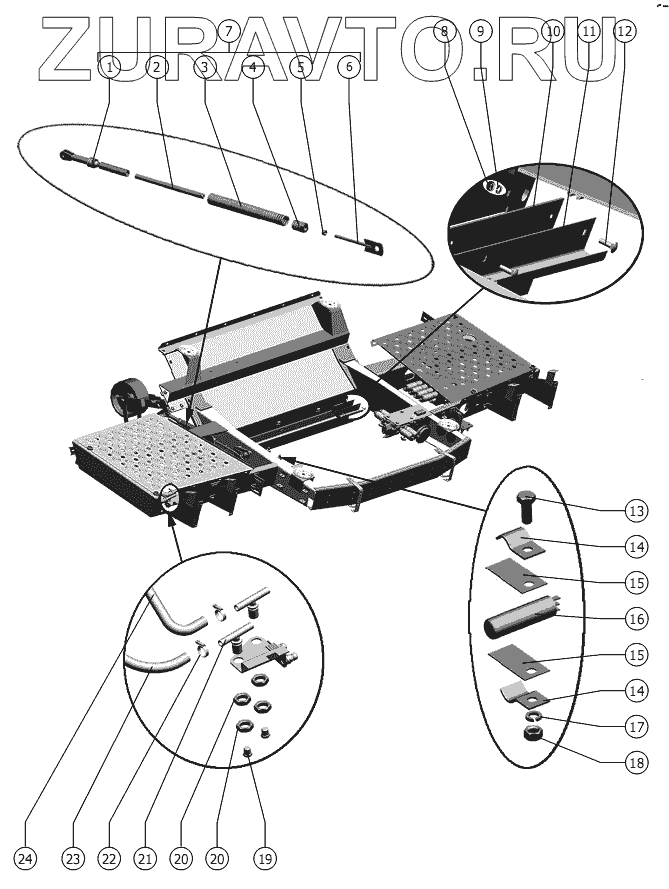 ZURAVTO.RU

7
1 2 3 4 5 6
8 9 10 11 12

13
14
15
16
15
14
17
18

24 23 22 21 20 20 19