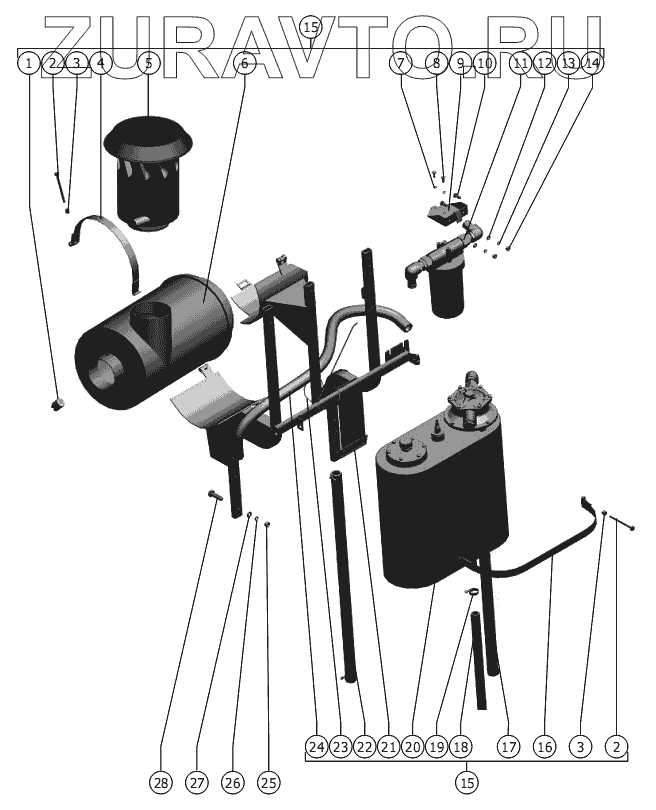 ZURAVTO.RU

15

1 2 3 4 5 6 7 8 9 10 11 12 13 14

24 23 22 21 20 19 18 17 16 3 2

15

28 27 26 25