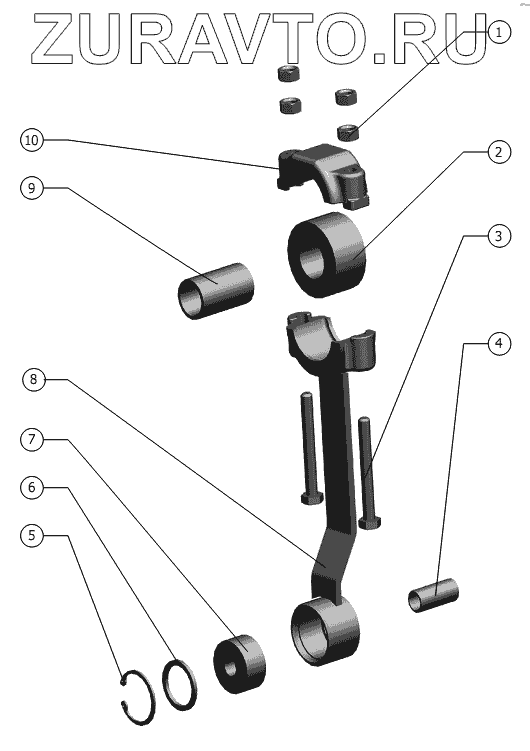 ZURAVTO.RU

1
10
2
9
3
4
8
7
6
5