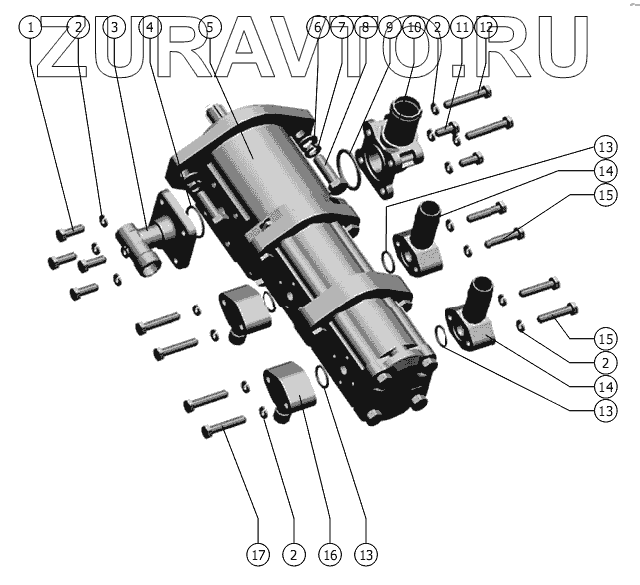 ZURAVTO.RU

1 2 3 4 5 6 7 8 9 10 2 11 12

13
14
15

15
2
14
13

17 2 16 13