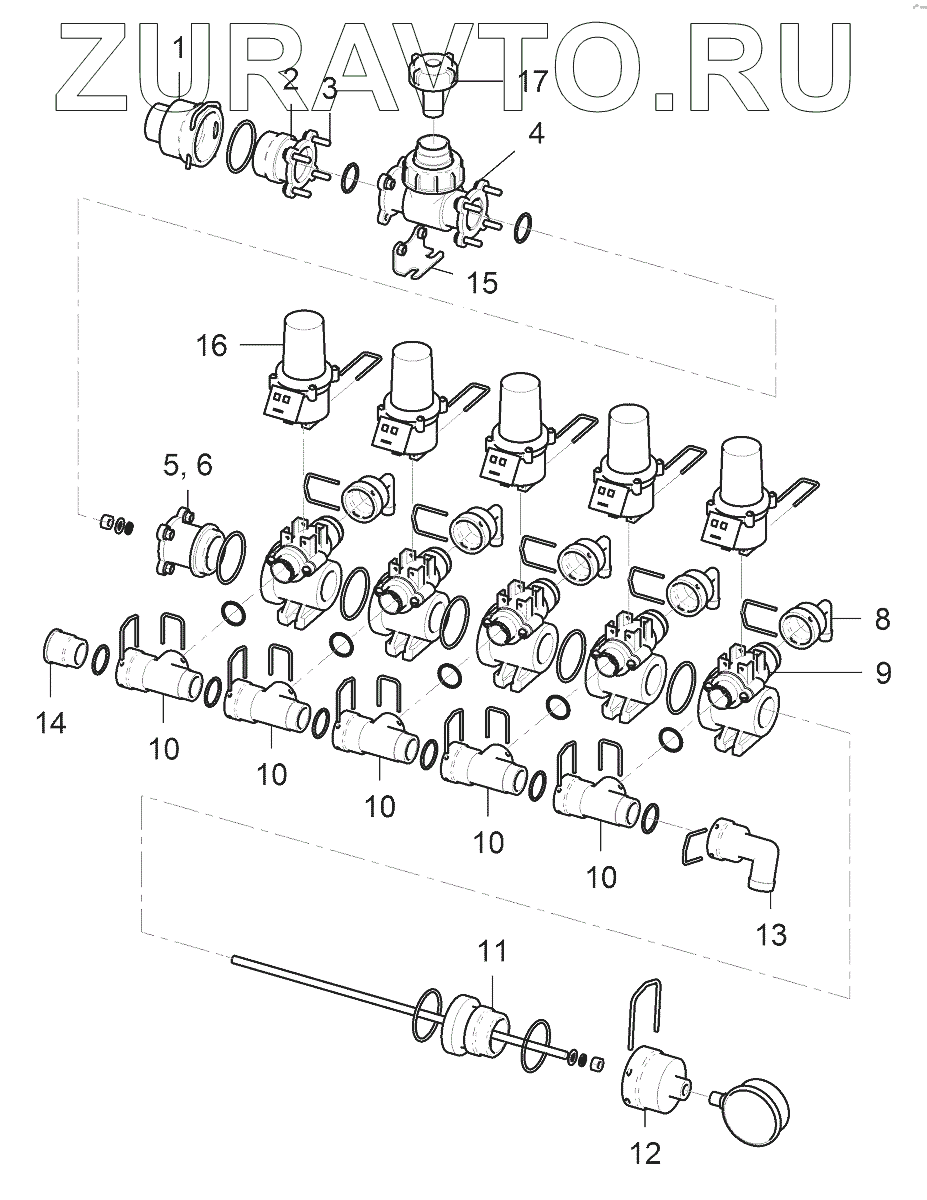 ZURAVTO.RU

1
2
3
17
4
15
16
5, 6
8
9
14
10
10
10
10
10
13
11
12