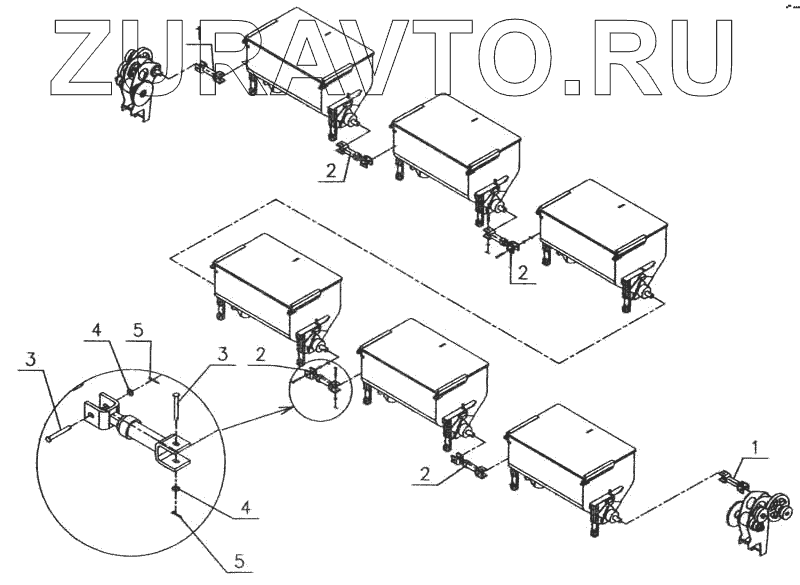 ZURAVTO.RU

1

2

2

4
5
3
3
2

2

1

4

5