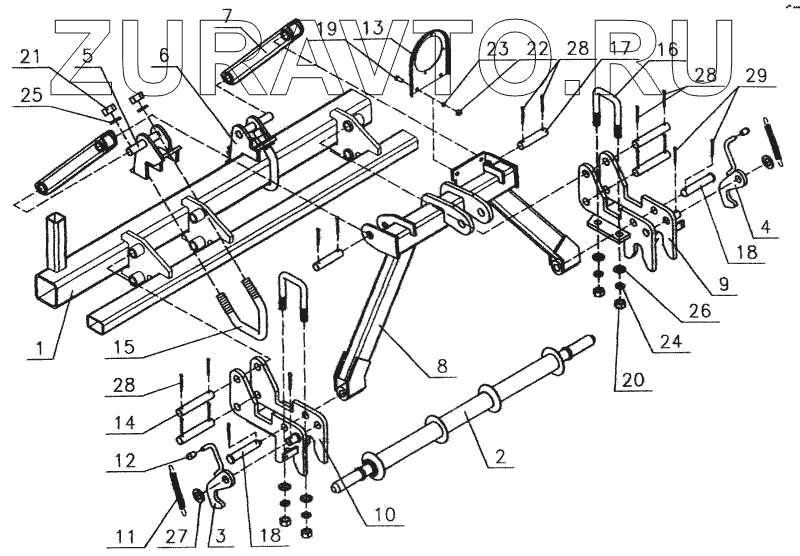 ZURAVTO.RU

7
19
13
23
22
28
17
16
28
29
21
5
6
25
4
18
9
26
24
20
1
15
8
28
14
12
2
10
11
27
3
18