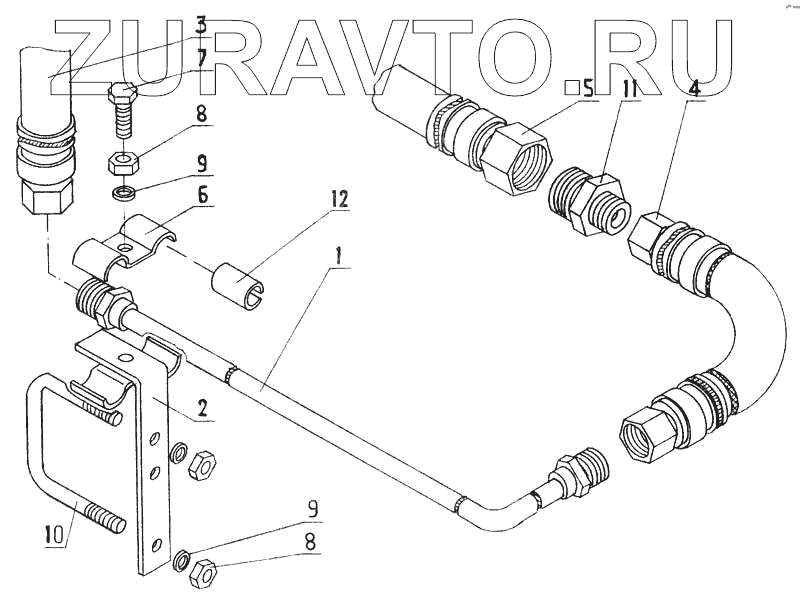 ZURAVTO.RU
3
7
8
9
6
12
1
5
11
4
2
10
9
8