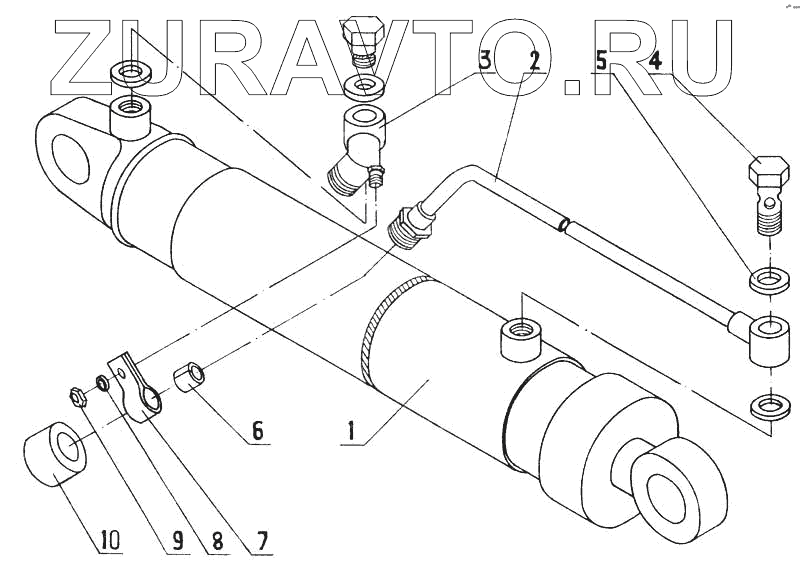 ZURAVTO.RU

3
2
5
4
6
1
10
9
8
7