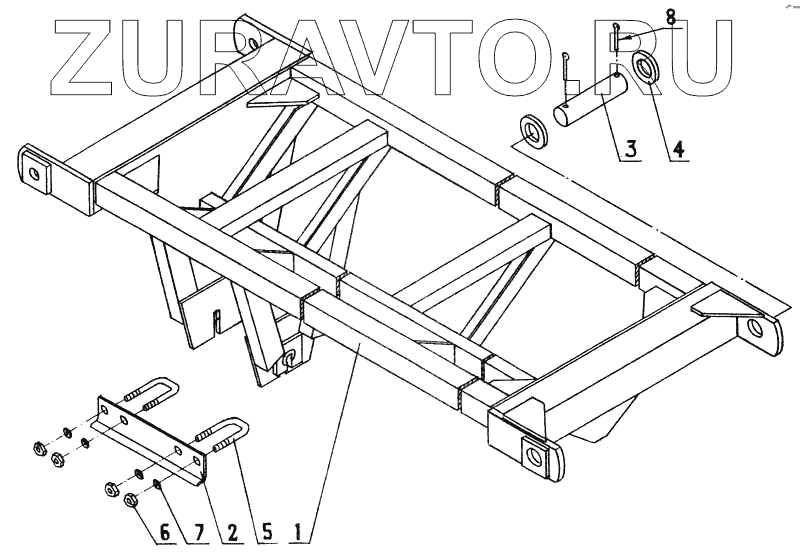 ZURAVTO.RU

8

3

4

6

7

2

5

1