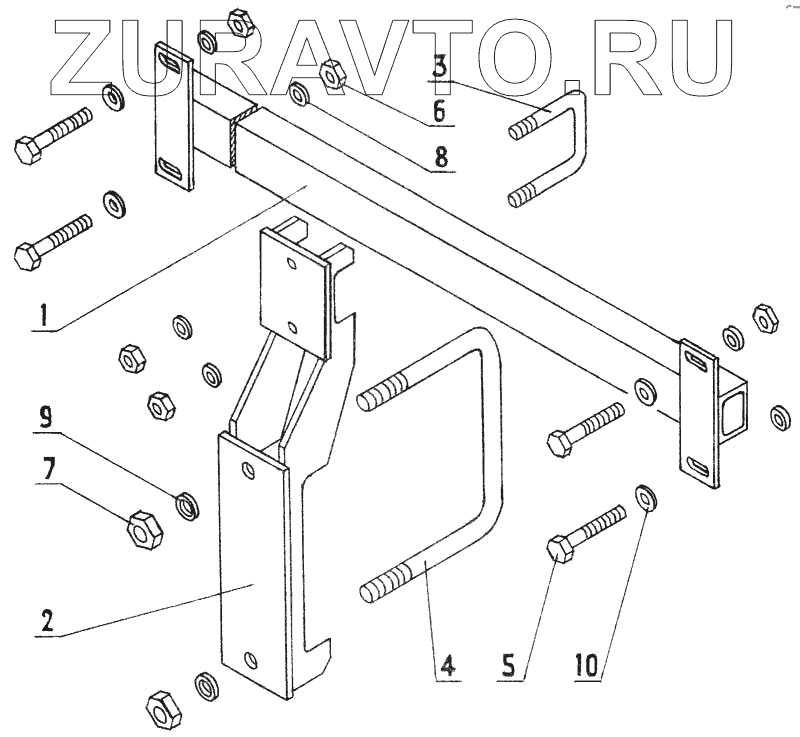 ZURAVTO.RU

3
6
8
1
9
7
2
4
5
10