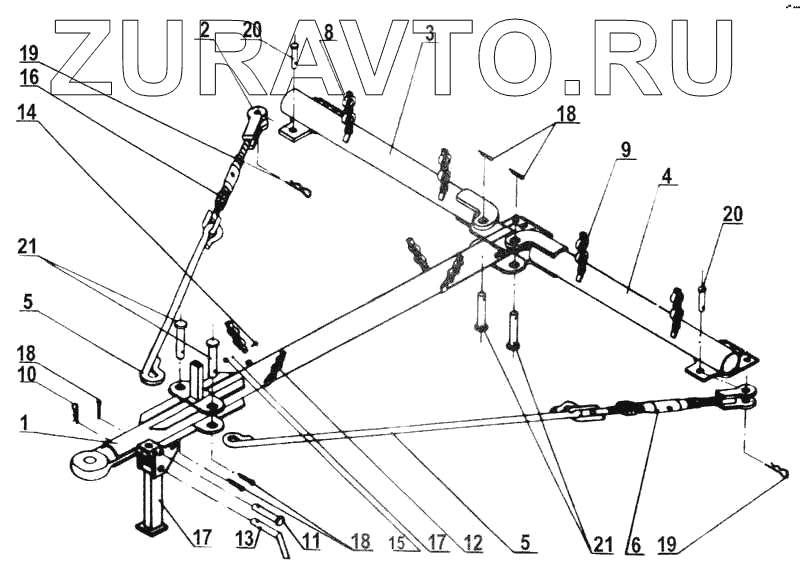 ZURAVTO.RU

2
20
8
3
19
16
14
18
9
4
20
21
5
18
10
1
17
13
11
18
15
17
12
5
21
6
19