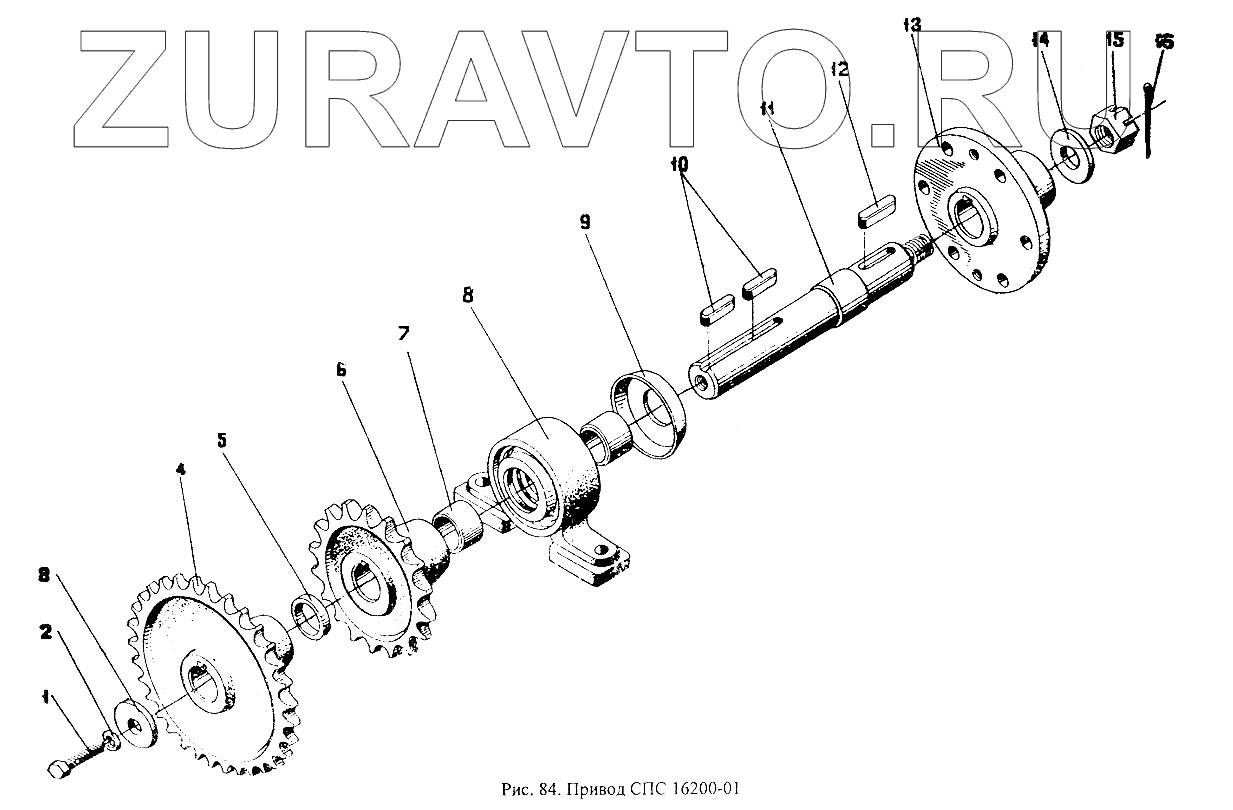 ZURAVTO.RU

13
14
15
16
12
11
10
9
8
7
6
5
4
8
2
1

Рис. 84. Привод СПС 16200-01