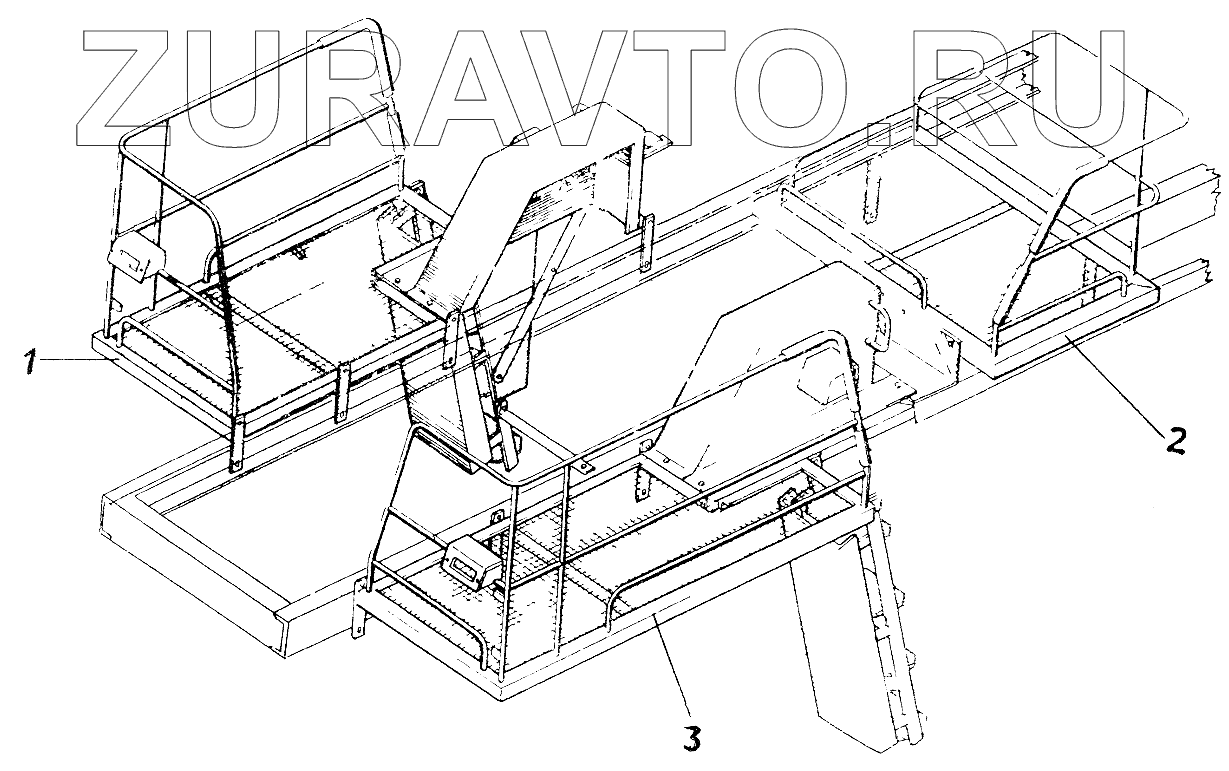 ZURAVTO.RU

1

2

3