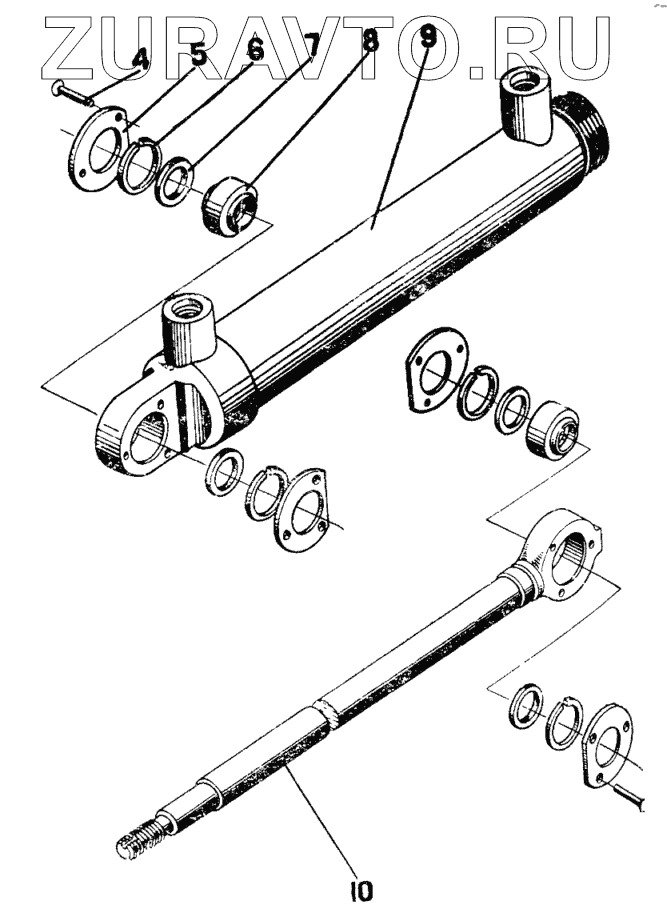 ZURAVTO.RU

4
5
6
7
8
9
10