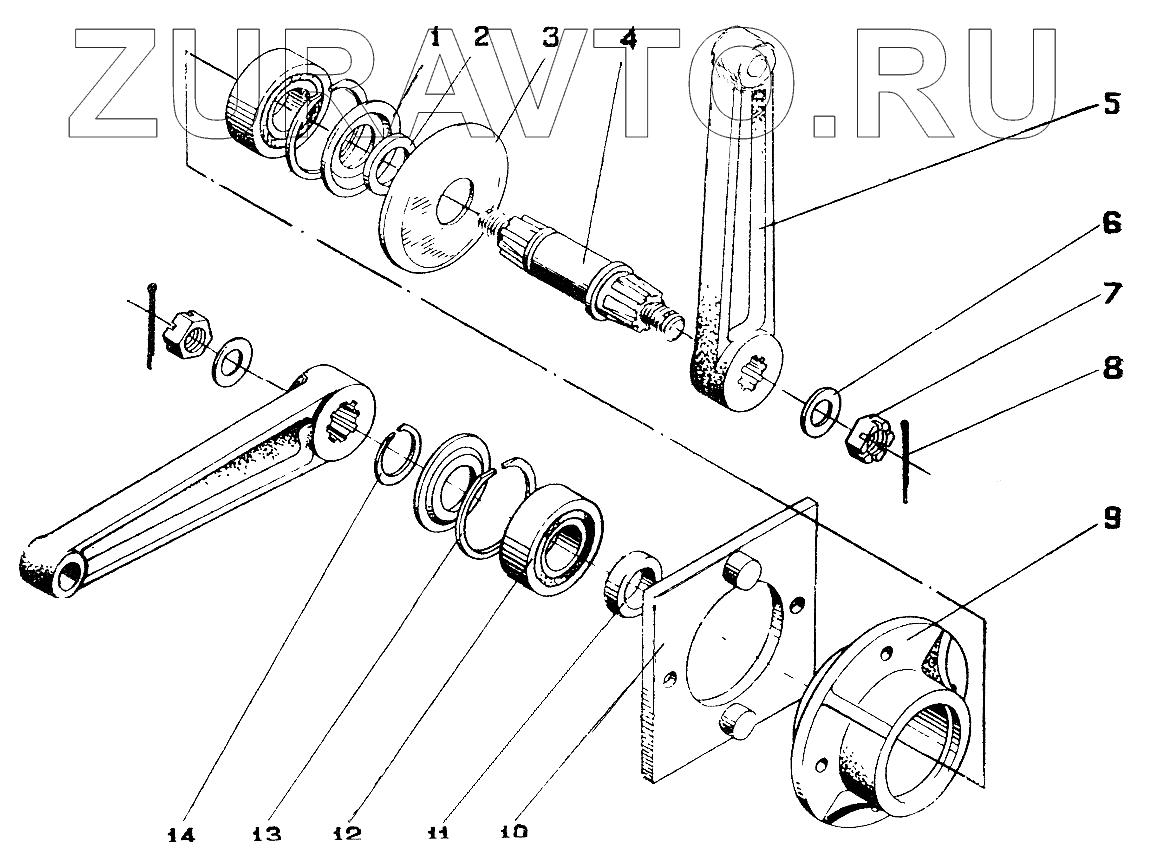 ZURAVTO.RU

1 2 3 4 5 6 7 8 9

14 13 12 11 10