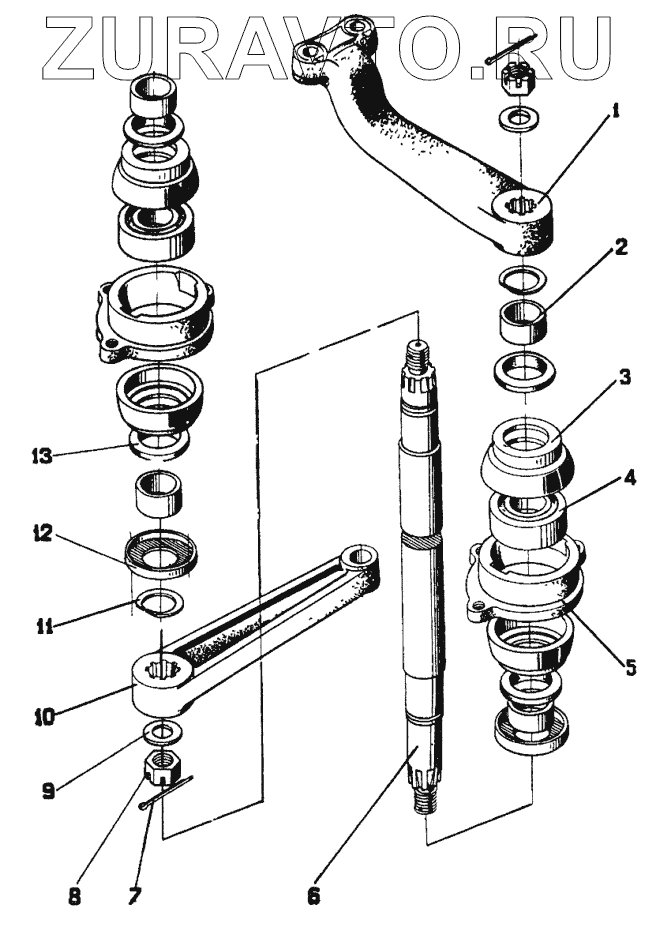 ZURAVTO.RU

1
2
3
4
5
13
12
11
10
9
8
7
6