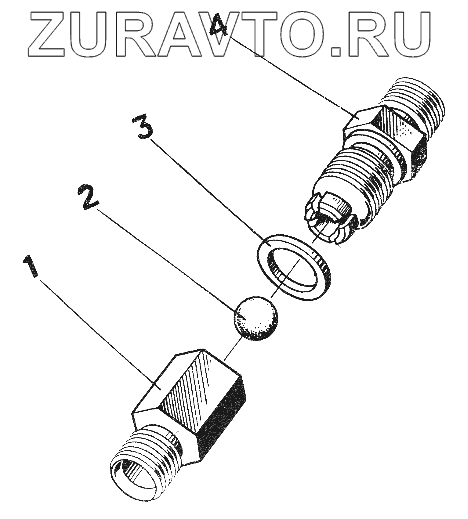 ZURAVTO.RU

4

3

2

1