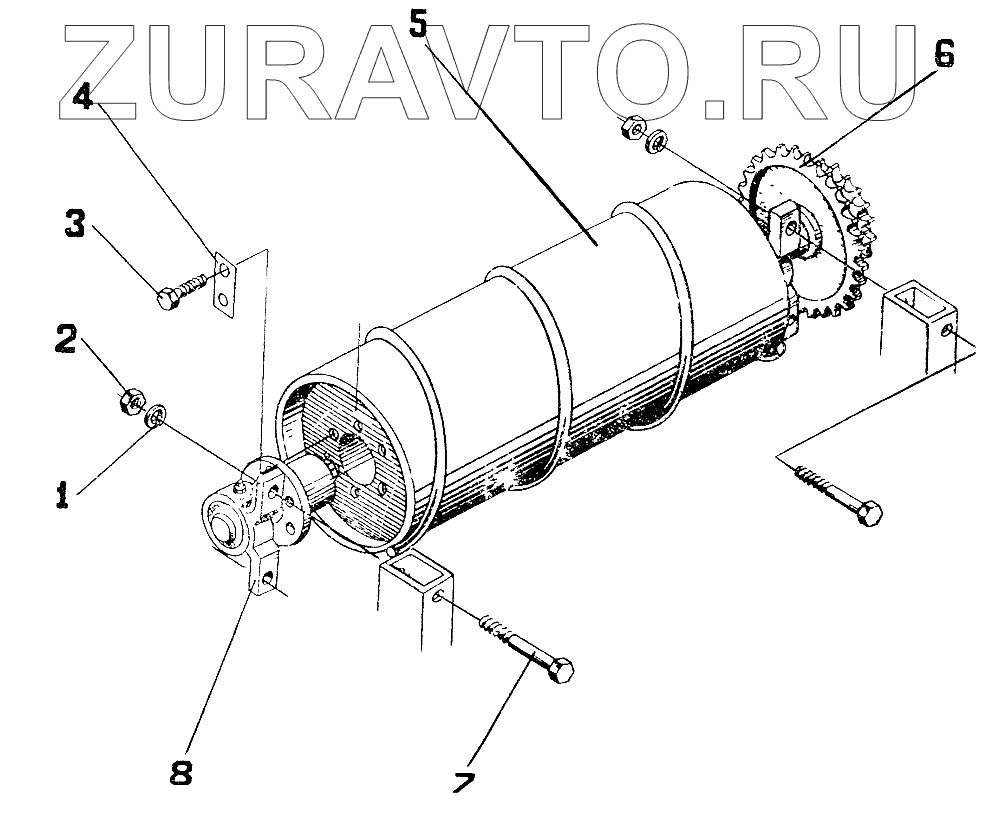 ZURAVTO.RU
5
6
4
3
2
1
8
7