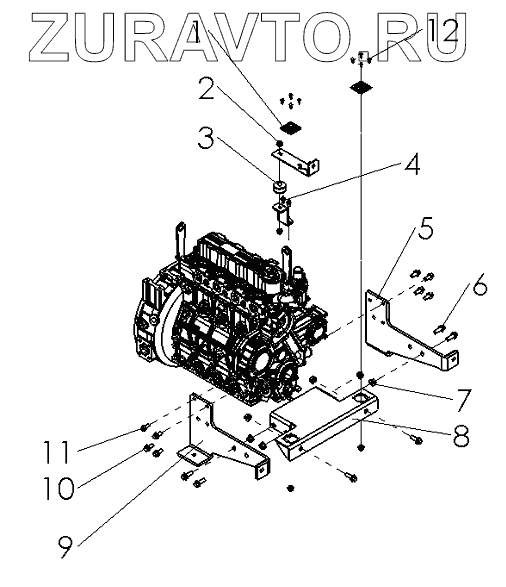 ZURAVTO.RU
1
12
2
3
4
5
6
7
8
11
10
9