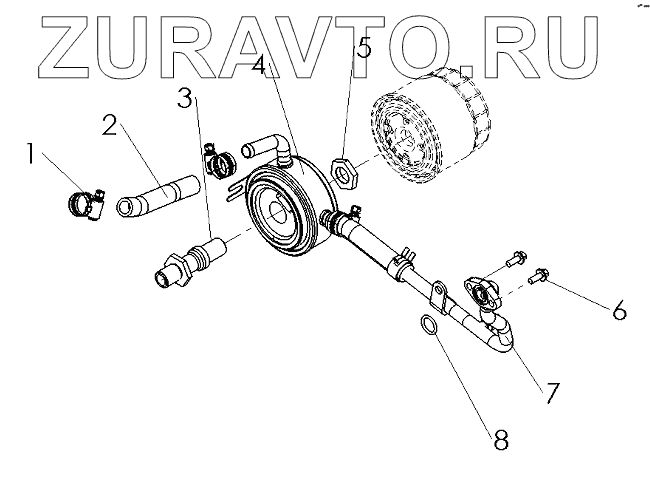 ZURAVTO.RU

1
2
3
4
5
6
7
8