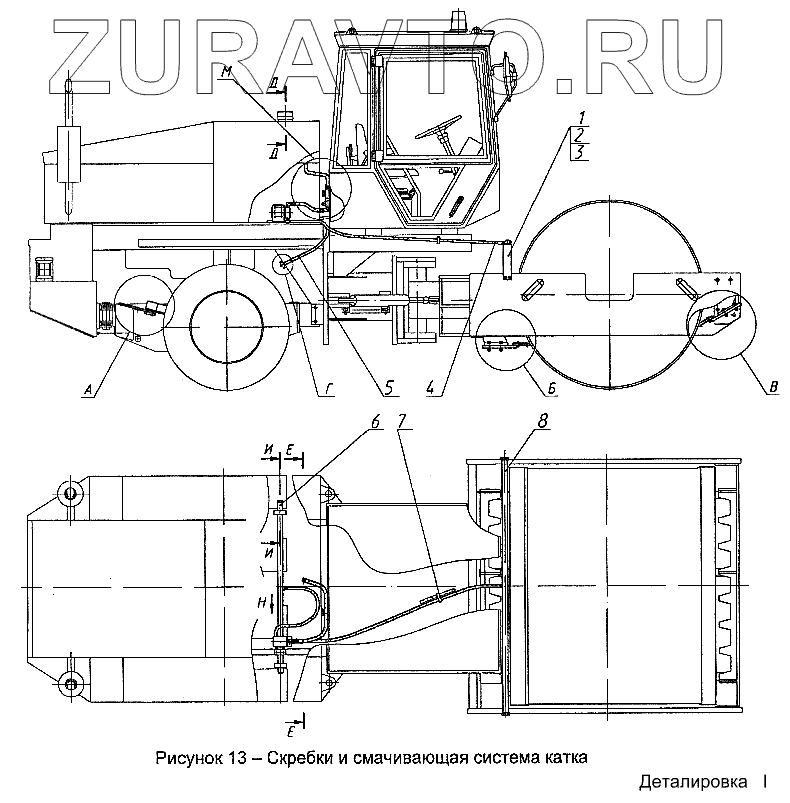 ZURAVTO.RU

М
Д
Д
1
2
3
А
Г
5
4
Б
В

6
7
8
И
Е
И
Н
Е

Рисунок 13 – Скребки и смачивающая система катка

Деталировка I