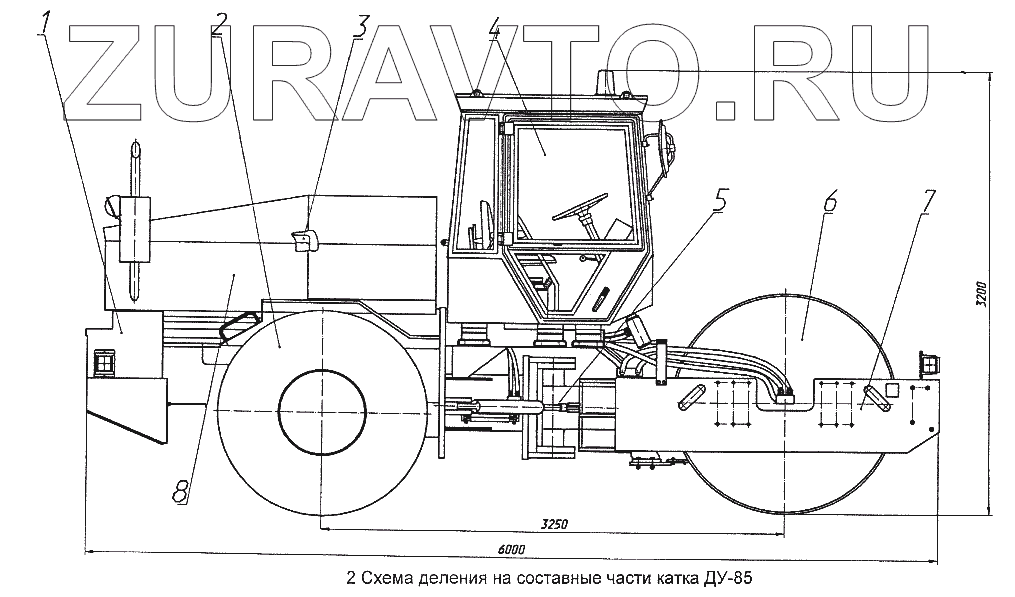 ZURAVTO.RU

1
2
3
4
5
6
7
8

3200
3250
6000

2 Схема деления на составные части катка ДУ-85