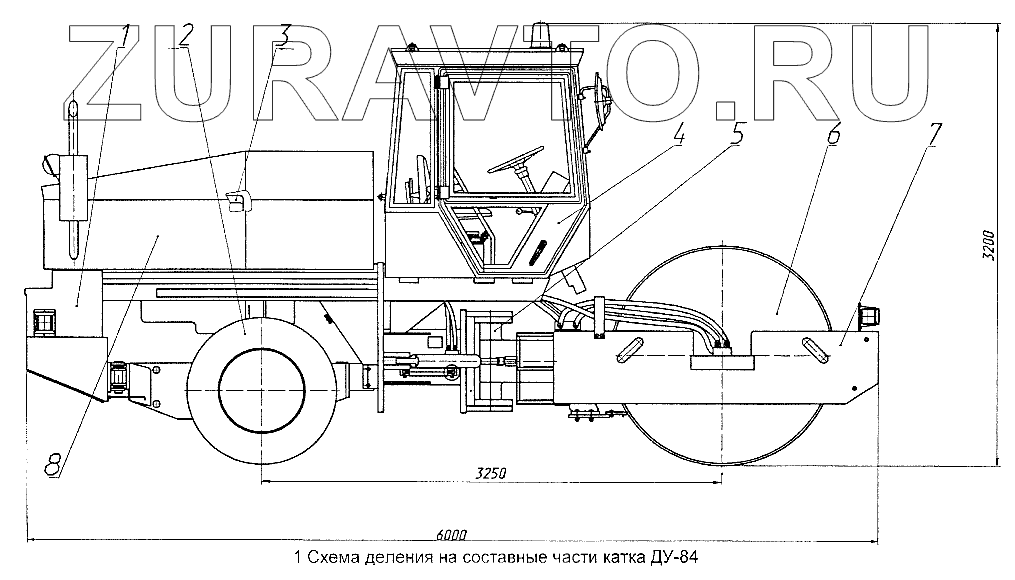 ZURAVTO.RU

1
2
3
4
5
6
7
8

3200
3250
6000

1 Схема деления на составные части катка ДУ-84