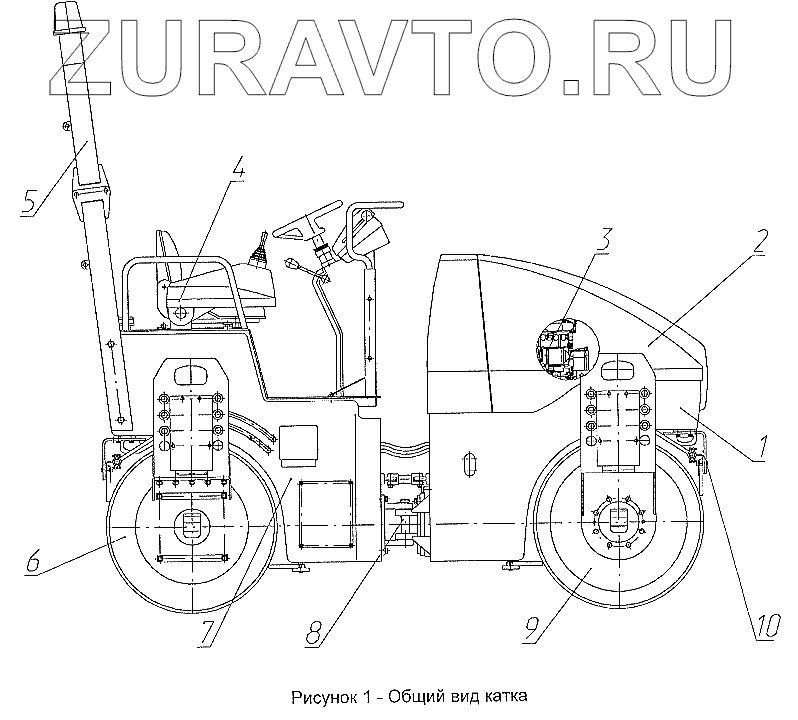 ZURAVTO.RU

5
4
3
2
1
6
7
8
9
10

Рисунок 1 - Общий вид катка