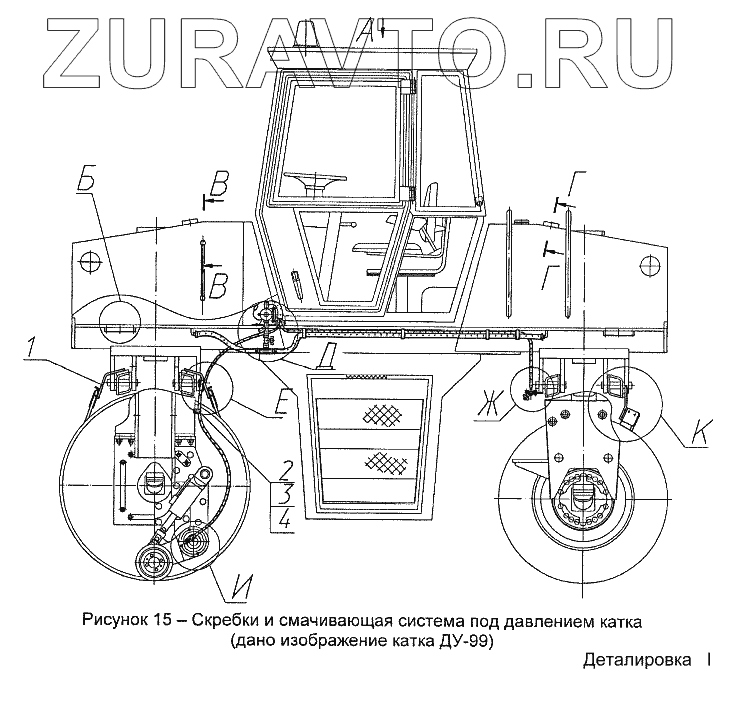 ZURAVTO.RU

А

Б

В

В

Г

Г

1

Е

Ж

К

2

3

4

И

Рисунок 15 – Скребки и смачивающая система под давлением катка (дано изображение катка ДУ-99)

Деталировка I