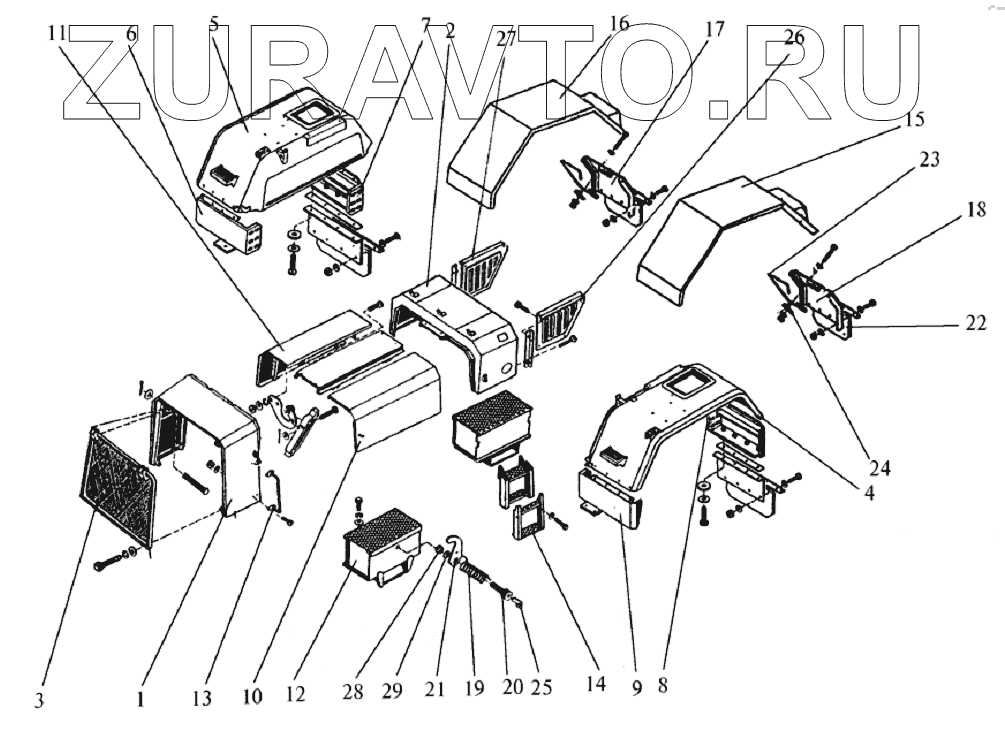 ZURAVTO.RU

11 6 5 7 2 27 16 17 26 15 23 18 22 24 4 3 1 13 10 12 28 29 21 19 20 25 14 9 8