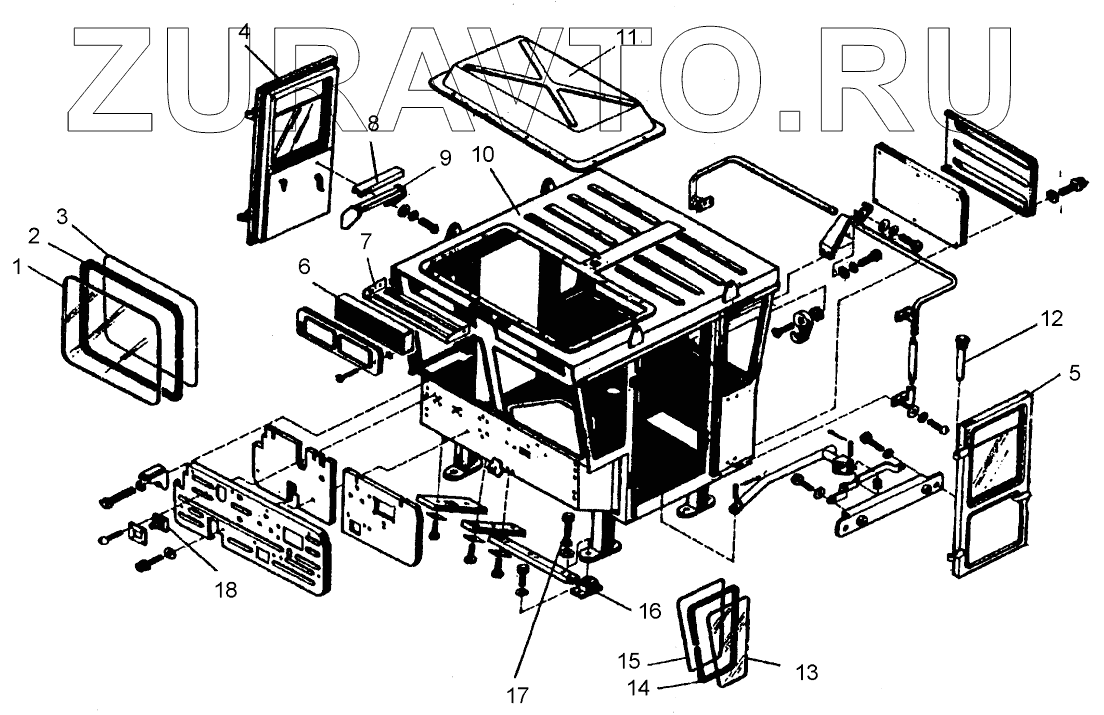 ZURAVTO.RU

4
11
8
9
10
3
2
1
7
6
12
5
18
16
17
15
14
13