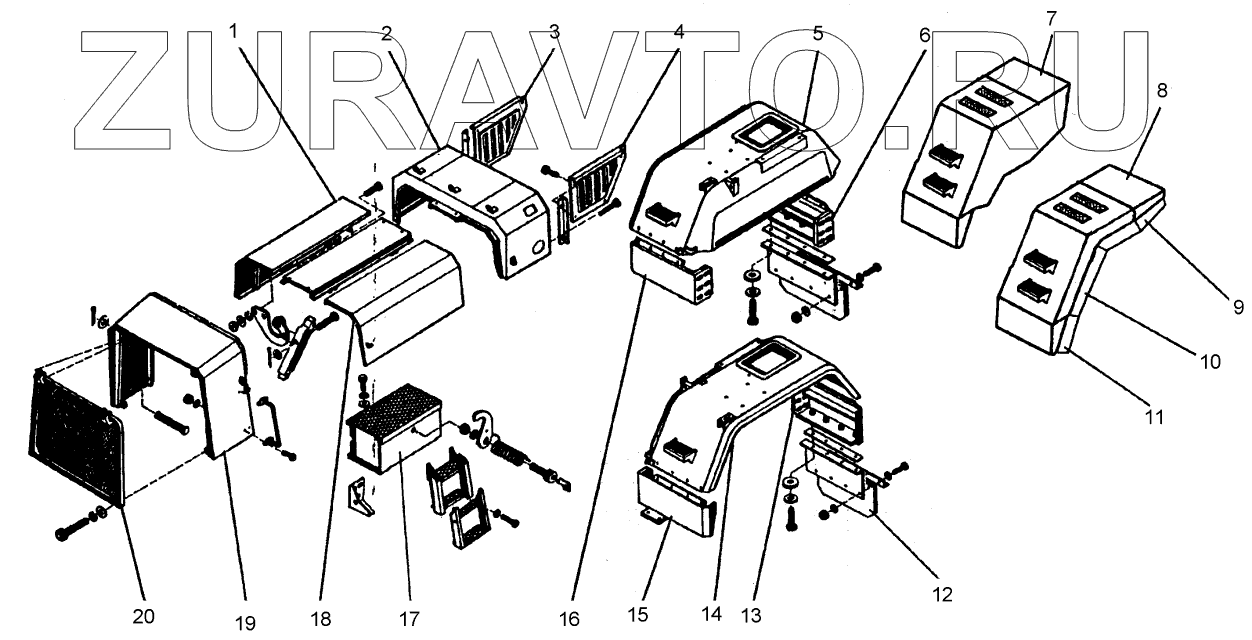 ZURAVTO.RU

1
2
3
4
5
6
7
8
9
10
11
12
13
14
15
16
17
18
19
20