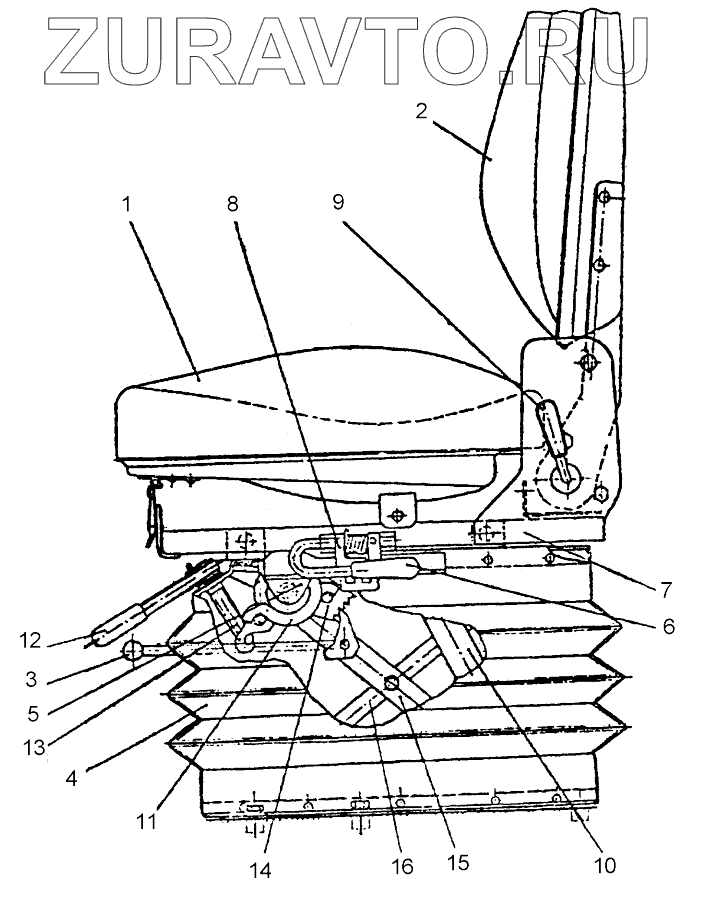 ZURAVTO.RU

2
1
8
9
7
6
12
3
5
13
4
11
14
16
15
10