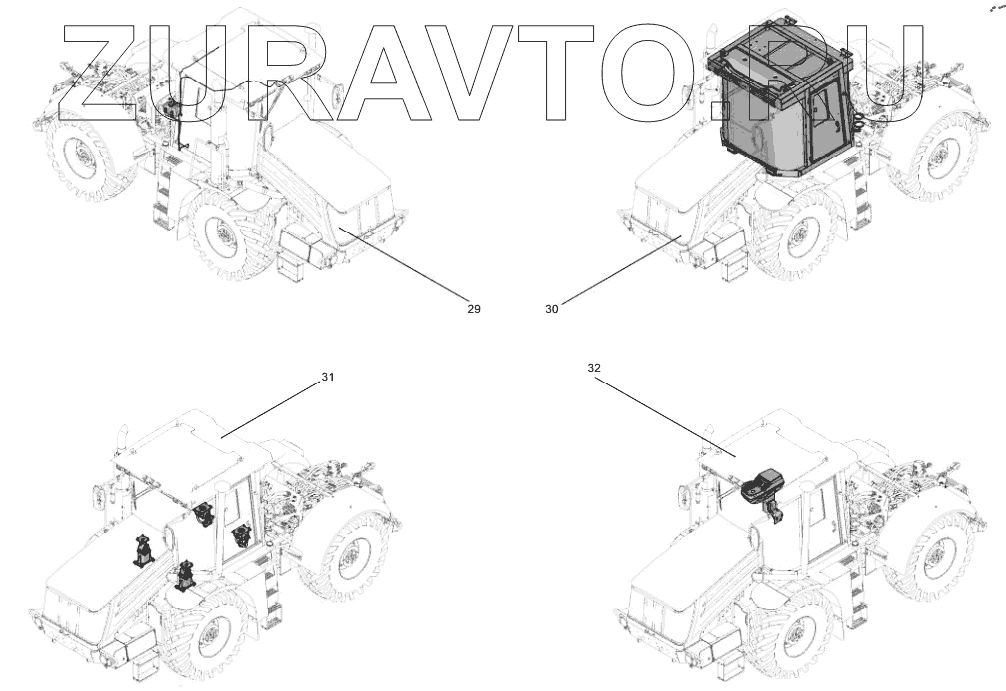 ZURAVTO.RU

29

30

31

32