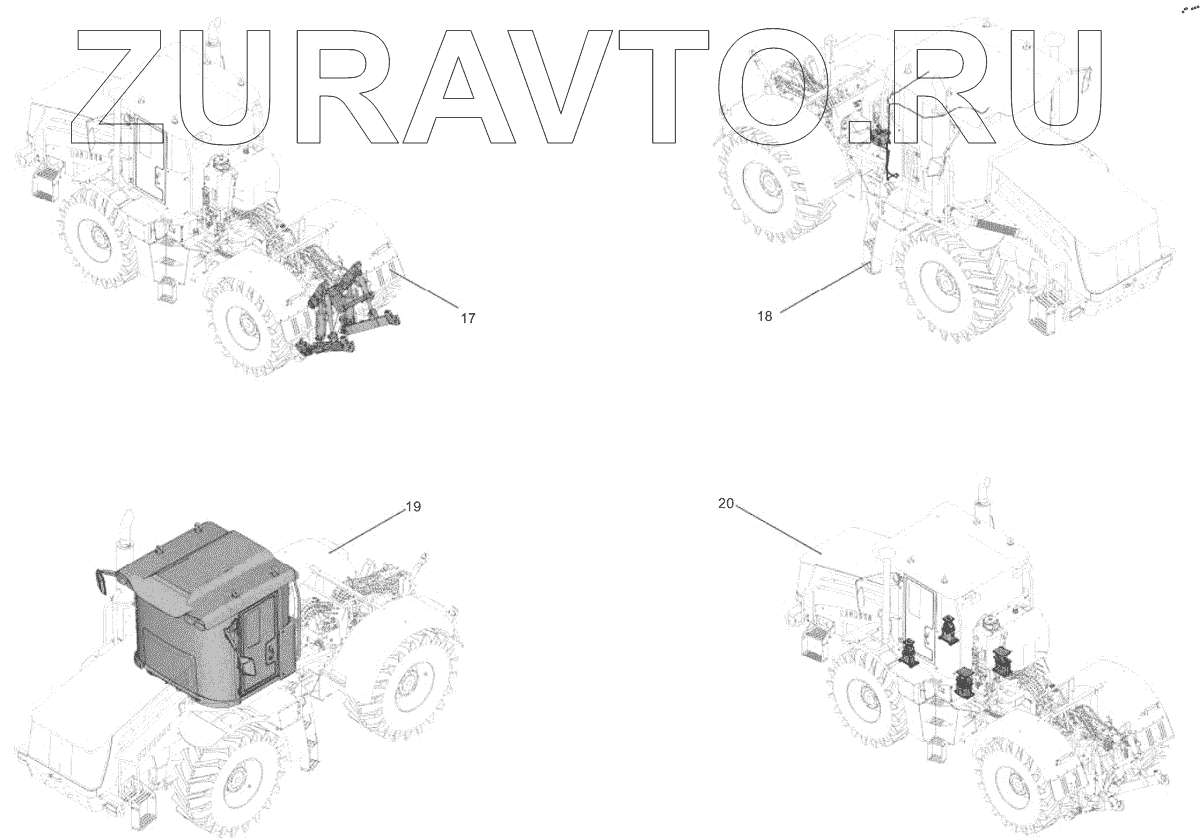 ZURAVTO.RU

17

18

19

20