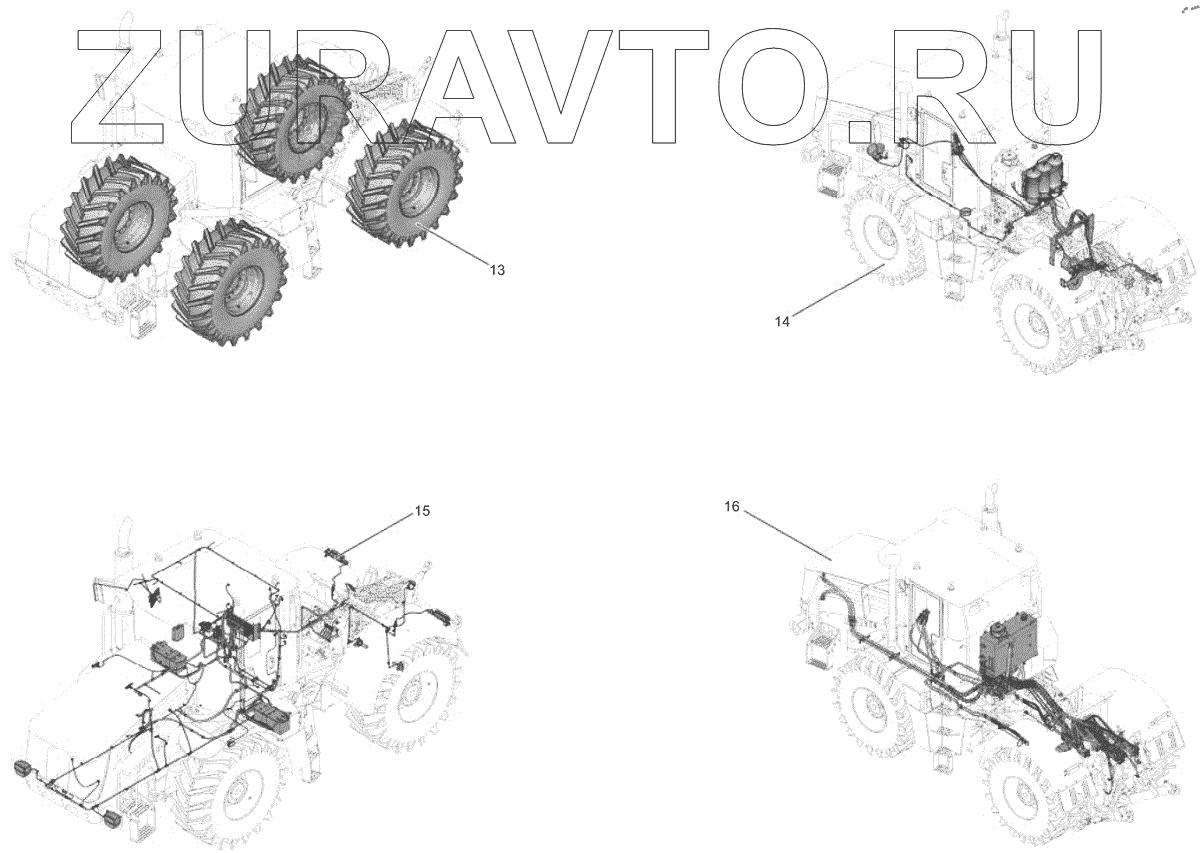 ZURAVTO.RU

13

14

15

16