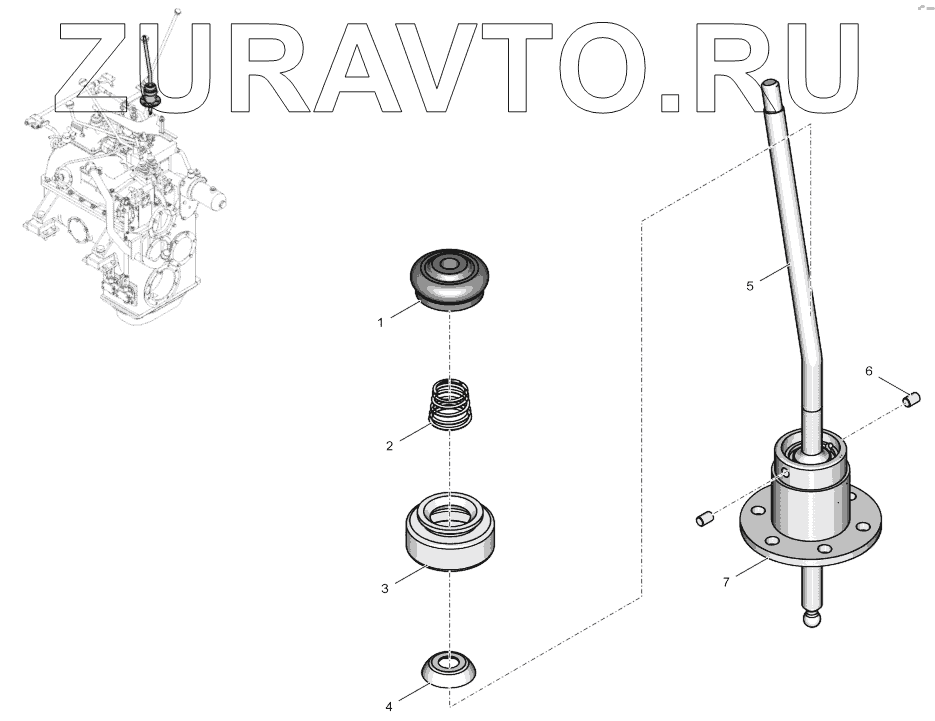 ZURAVTO.RU

1
2
3
4
5
6
7