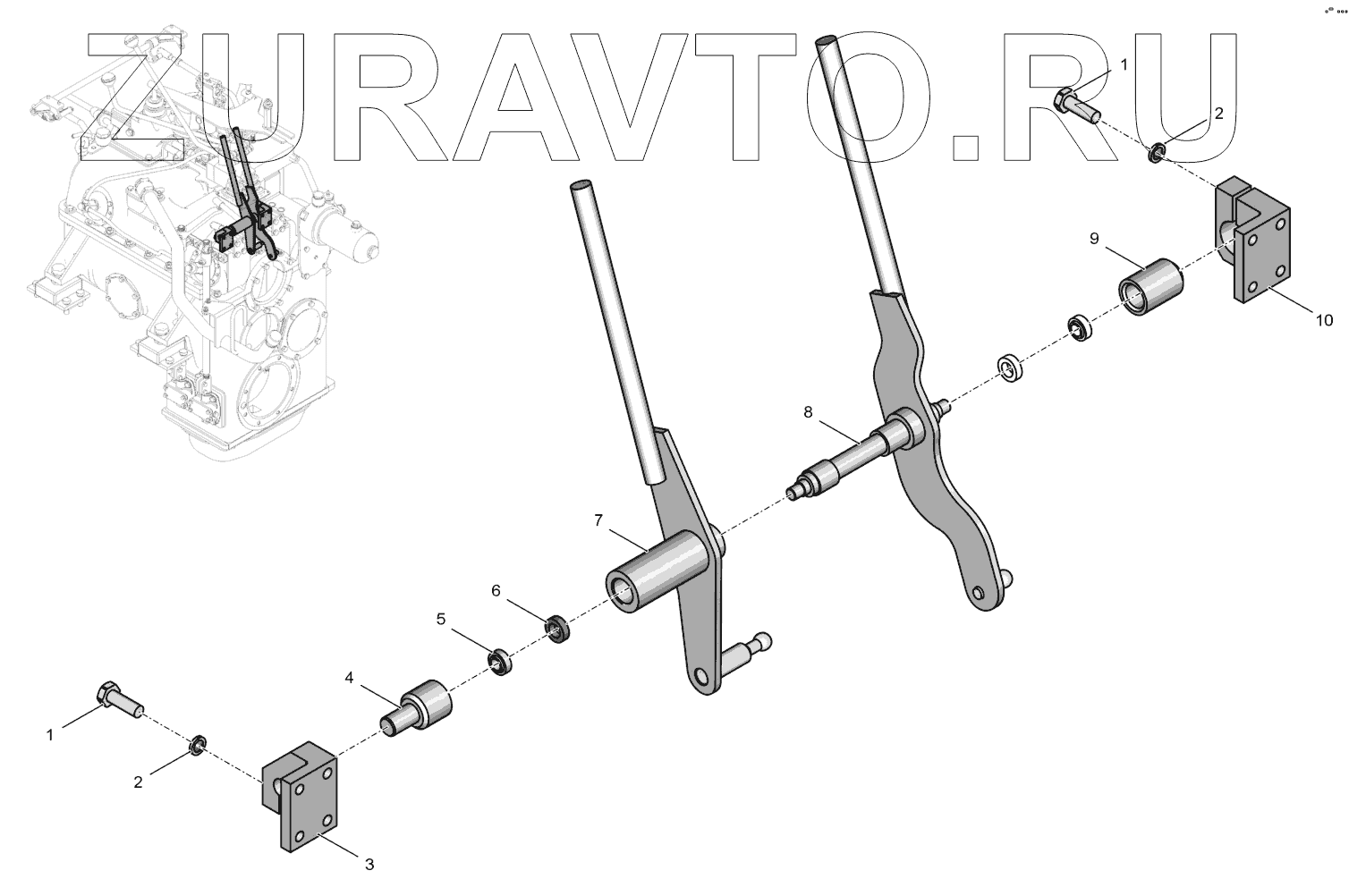 ZURAVTO.RU

1
2
9
10
8
7
6
5
4
1
2
3