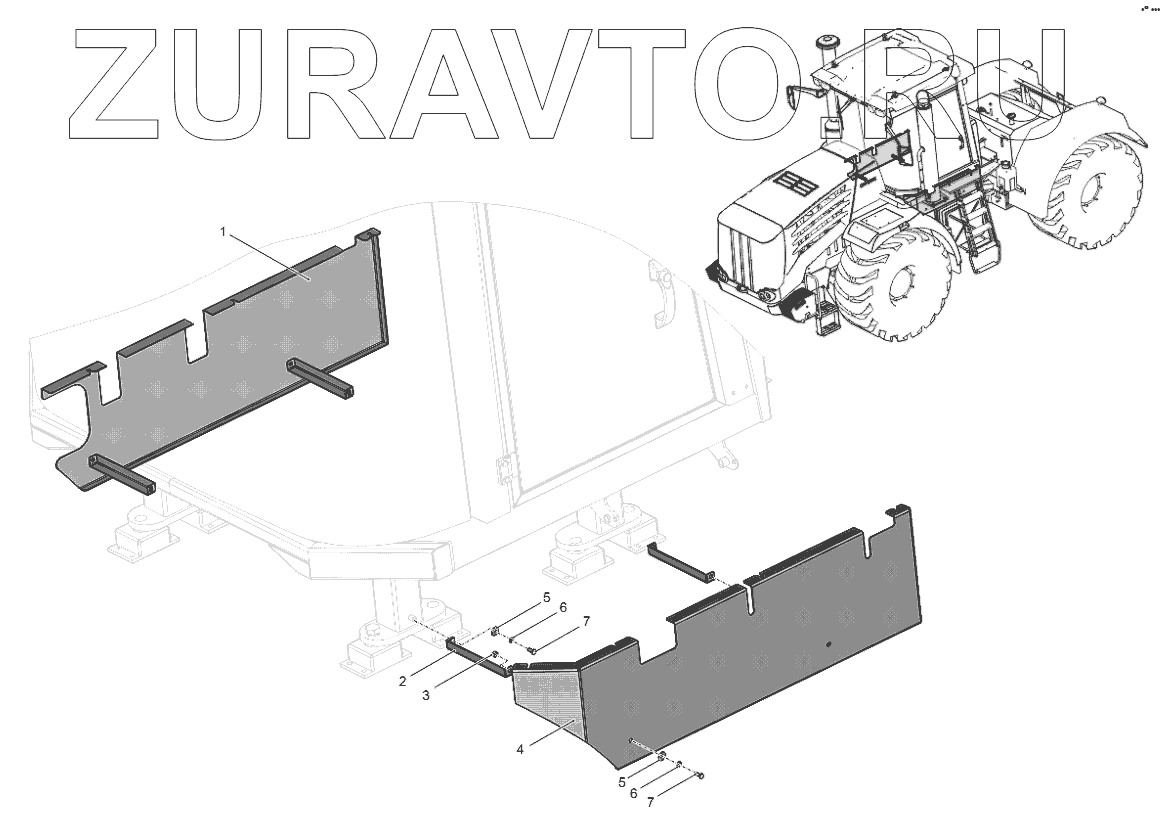 ZURAVTO.RU

1

5
6
7

2
3

4

5
6
7