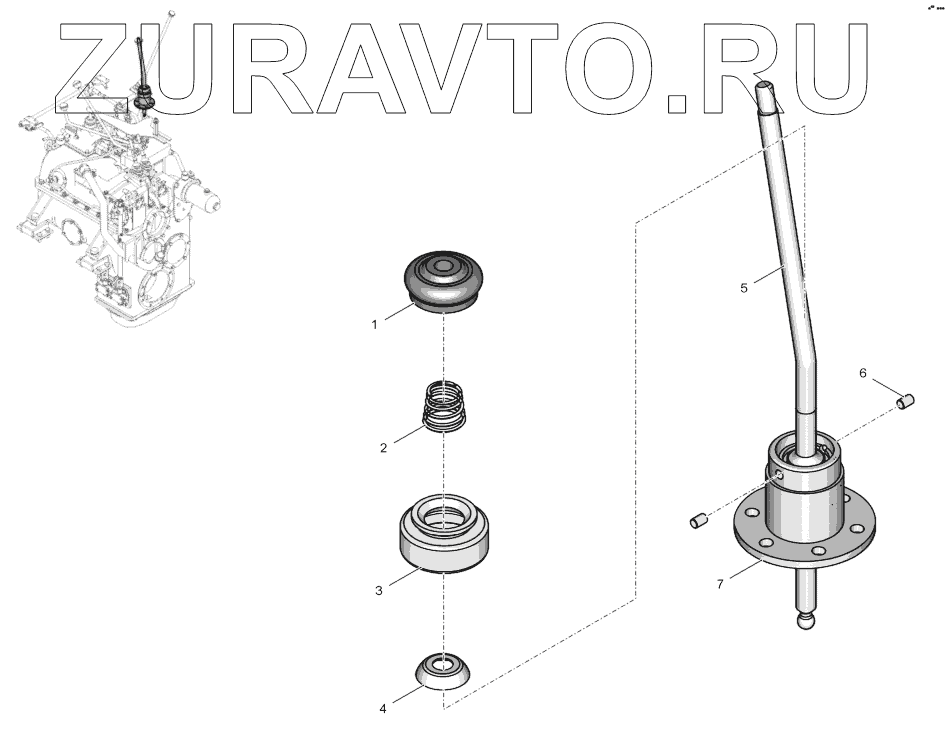 ZURAVTO.RU

1

2

3

4

5

6

7